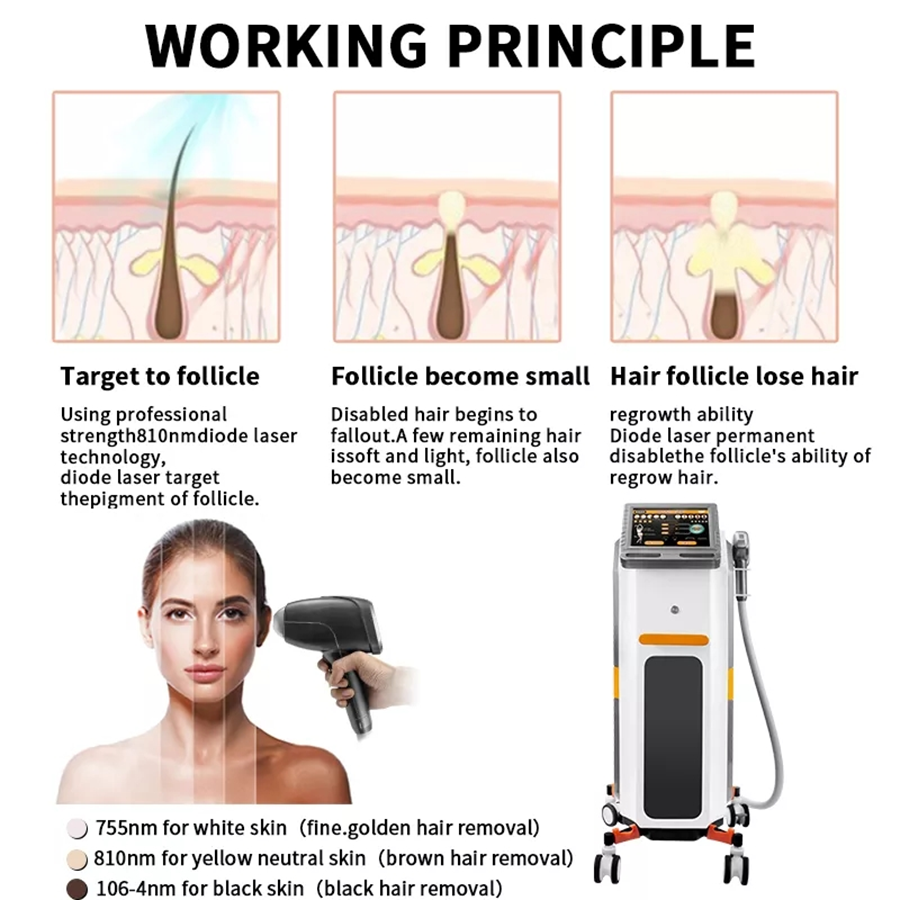 WORKING PRINCIPLE

Target to follicle

Using professional strength810nmdiode laser technology,
diode laser target thepigment of follicle.

Follicle become small

Disabled hair begins to fallout.A few remaining hair issoft and light, follicle also become small.

Hair follicle lose hair

regrowth ability
Diode laser permanent disablethe follicle's ability of regrow hair.

755nm for white skin（fine.golden hair removal)
810nm for yellow neutral skin（brown hair removal)
106-4nm for black skin（black hair removal)